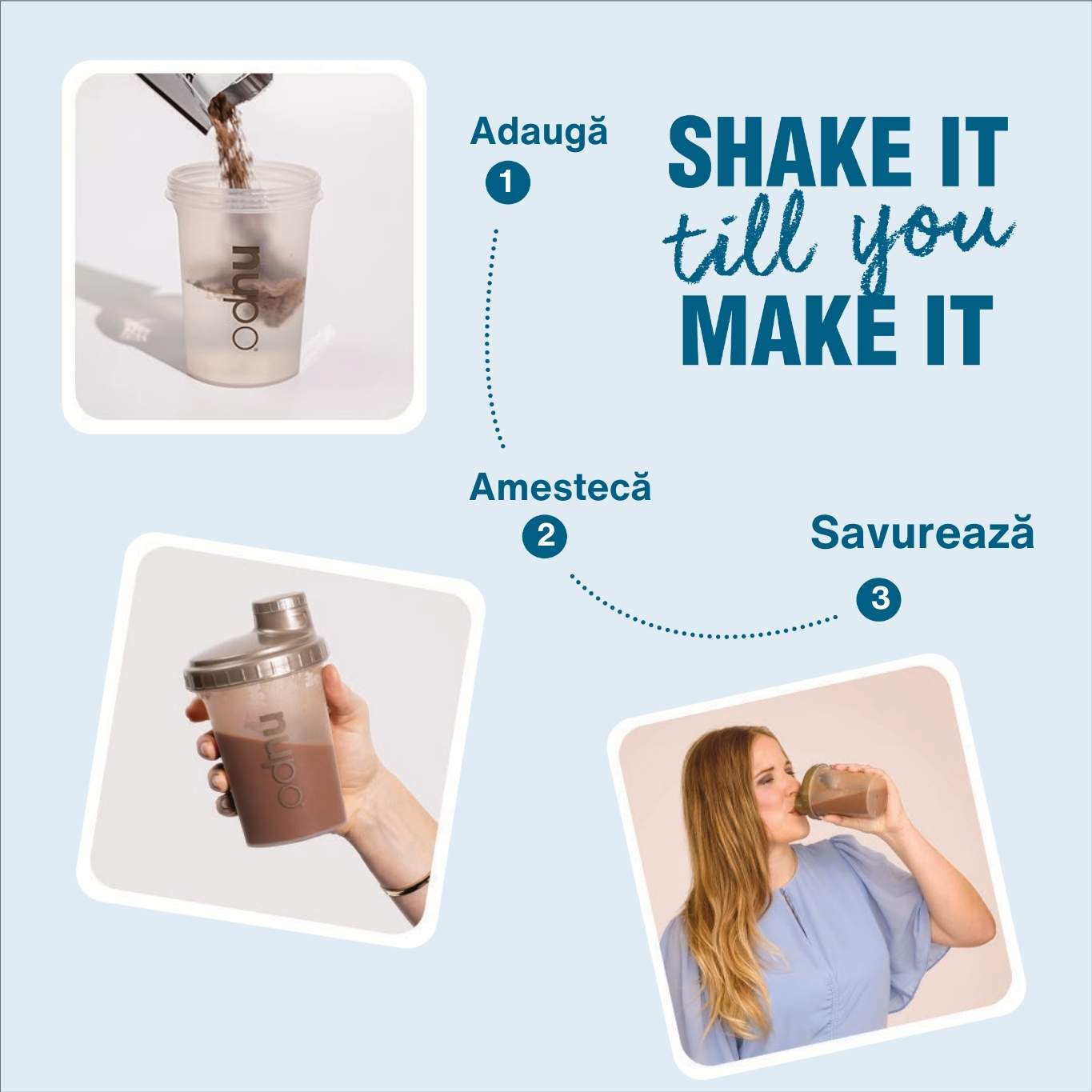 SHAKE IT
till you
MAKE IT

Adaugă
1

nupo

Amestecă
2

nupo

Savurează
3